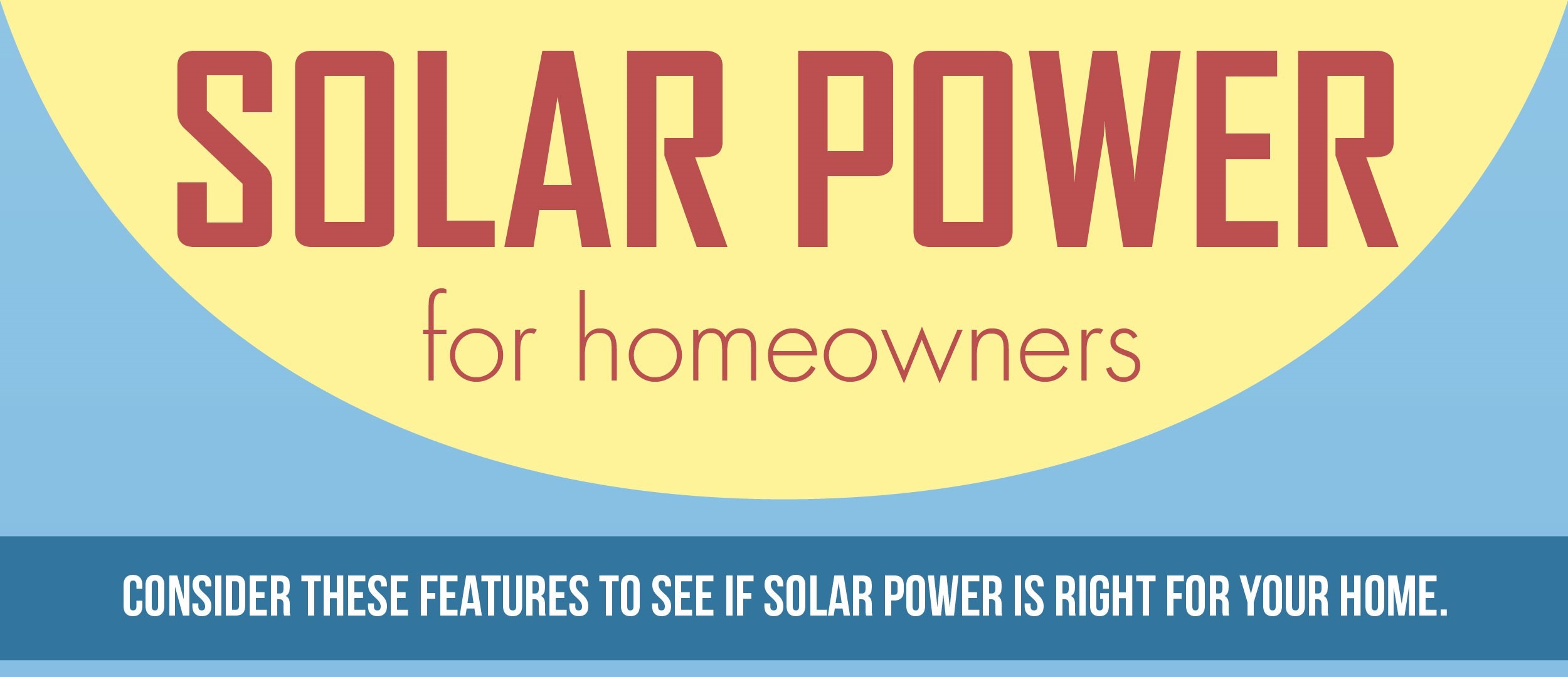 SOLAR POWER

for homeowners

CONSIDER THESE FEATURES TO SEE IF SOLAR POWER IS RIGHT FOR YOUR HOME.